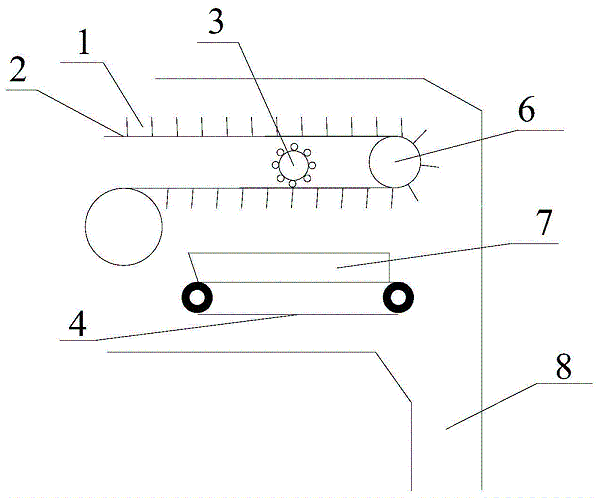 3
1
2
6
7
4
8